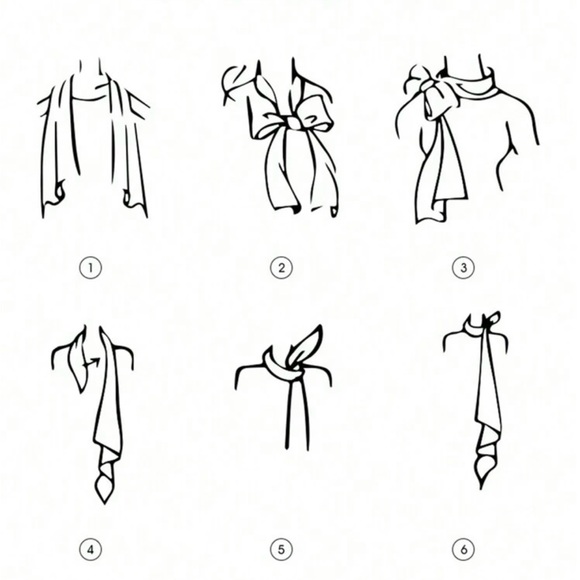 ①

②

③

④

⑤

⑥